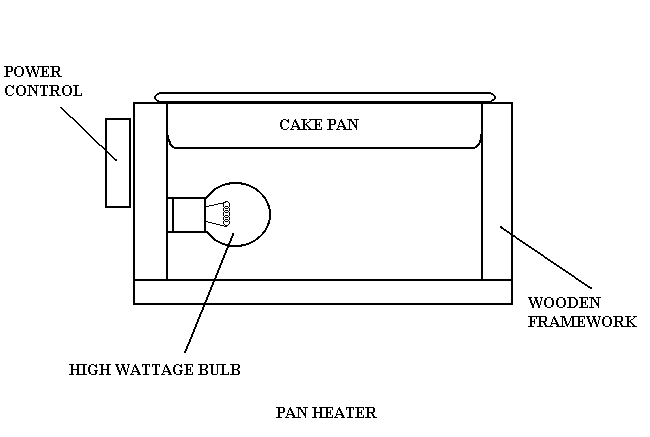 POWER CONTROL

CAKE PAN

WOODEN FRAMEWORK

HIGH WATTAGE BULB

PAN HEATER