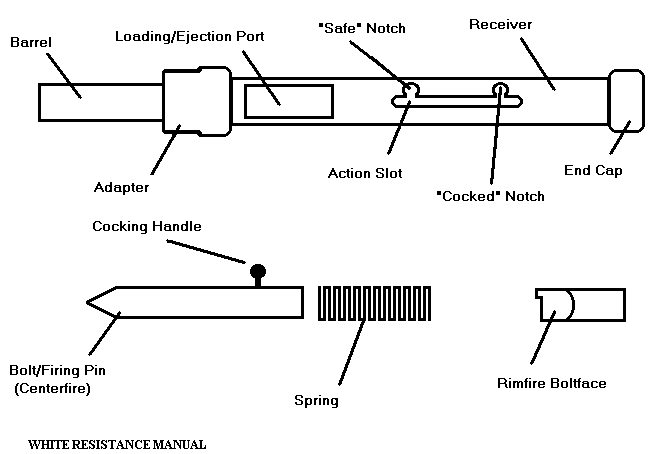 Barrel
Loading/Ejection Port
"Safe" Notch
Receiver
Adapter
Action Slot
"Cocked" Notch
End Cap
Cocking Handle
Bolt/Firing Pin (Centerfire)
Spring
Rimfire Boltface
WHITE RESISTANCE MANUAL