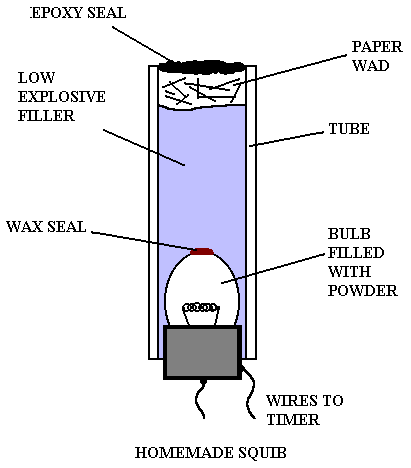 EPOXY SEAL

PAPER WAD

LOW EXPLOSIVE FILLER

TUBE

WAX SEAL

BULB FILLED WITH POWDER

WIRES TO TIMER

HOMEMADE SQUIB